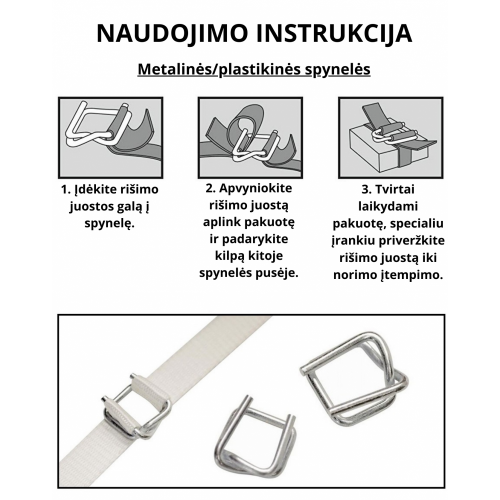 NAUDOJIMO INSTRUKCIJA

Metalinės/plastikinės spynelės

1. Įdėkite rišimo juostos galą į spynelę.

2. Apvyniokite rišimo juostą aplink pakuotę ir padarykite kilpą kitoje spynelės pusėje.

3. Tvirtai laikydami pakuotę, specialiu įrankiu priveržkite rišimo juostą iki norimo įtempimo.